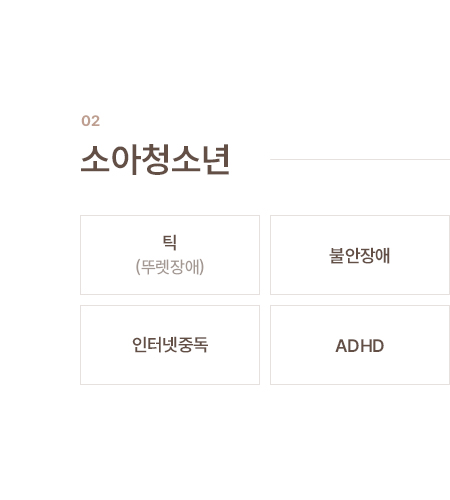 02

소아청소년

틱
(뚜렛장애)

불안장애

인터넷중독

ADHD